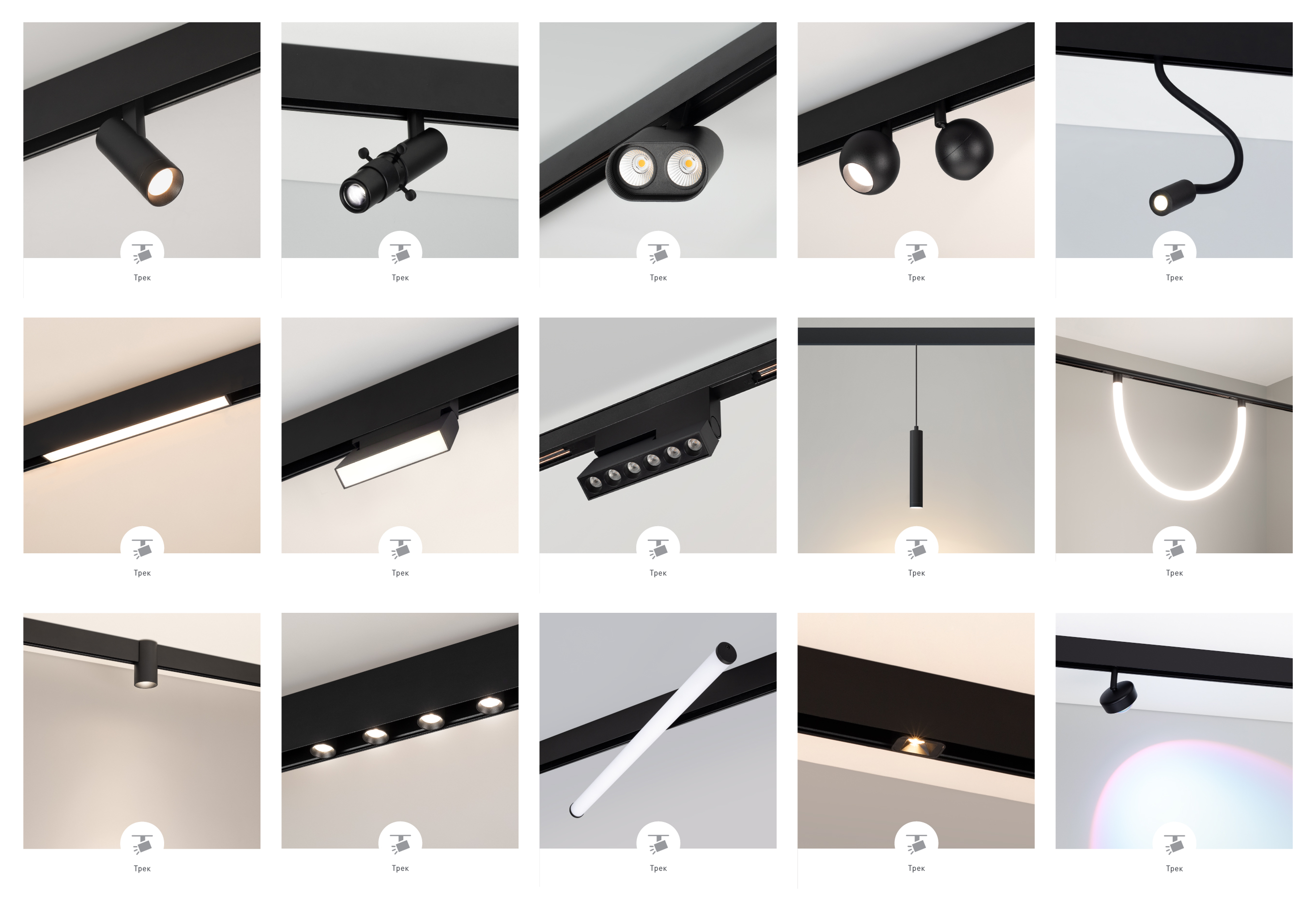 Трек

Трек

Трек

Трек

Трек

Трек

Трек

Трек

Трек

Трек

Трек

Трек

Трек

Трек

Трек