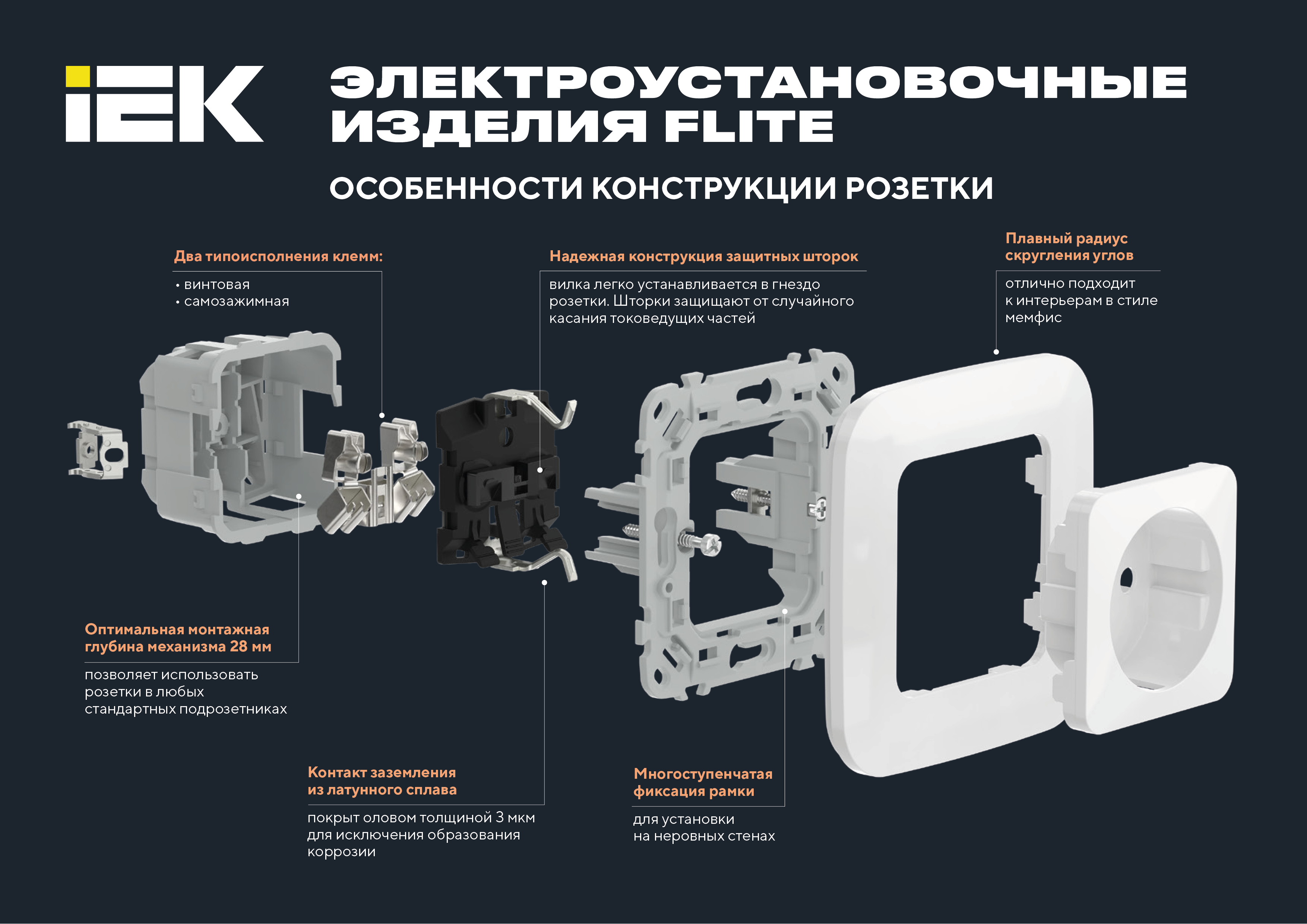 IEK

ЭЛЕКТРОУСТАНОВОЧНЫЕ ИЗДЕЛИЯ FLITE

ОСОБЕННОСТИ КОНСТРУКЦИИ РОЗЕТКИ

Два типоисполнения клемм:
• винтовая
• самозажимная

Надежная конструкция защитных шторок

вилка легко устанавливается в гнездо розетки. Шторки защищают от случайного касания токоведущих частей

Плавный радиус скругления углов

отлично подходит к интерьерам в стиле мемфис

Оптимальная монтажная глубина механизма 28 мм

позволяет использовать розетки в любых стандартных подрозетниках

Контакт заземления из латунного сплава

покрыт оловом толщиной 3 мкм для исключения образования коррозии

Многоступенчатая фиксация рамки

для установки на неровных стенах