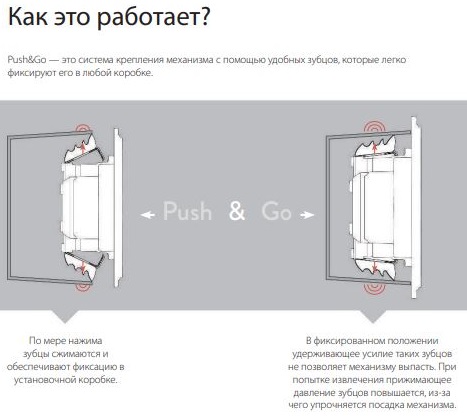 Как это работает?

Push&Go — это система крепления механизма с помощью удобных зубцов, которые легко фиксируют его в любой коробке.

Push & Go

По мере нажима зубцы сжимаются и обеспечивают фиксацию в установочной коробке.

В фиксированном положении удерживающее усилие таких зубцов не позволяет механизму выпасть. При попытке извлечения прижимающее давление зубцов повышается, из-за чего упрочняется посадка механизма.