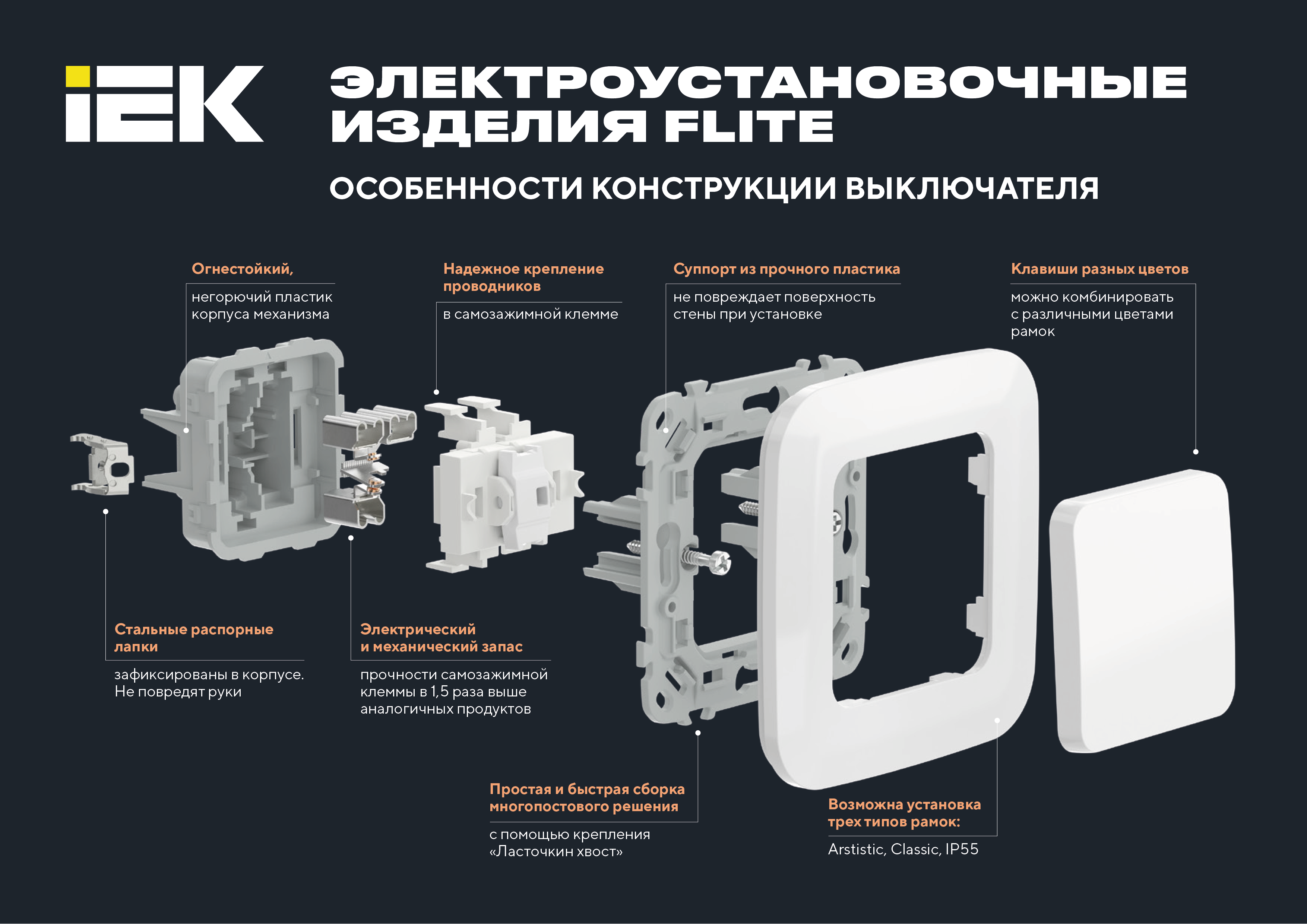 IEK

ЭЛЕКТРОУСТАНОВОЧНЫЕ ИЗДЕЛИЯ FLITE

ОСОБЕННОСТИ КОНСТРУКЦИИ ВЫКЛЮЧАТЕЛЯ

Огнестойкий,

негорючий пластик корпуса механизма

Надежное крепление проводников

в самозажимной клемме

Суппорт из прочного пластика

не повреждает поверхность стены при установке

Клавиши разных цветов

можно комбинировать с различными цветами рамок

Стальные распорные лапки

зафиксированы в корпусе. Не повредят руки

Электрический и механический запас

прочности самозажимной клеммы в 1,5 раза выше аналогичных продуктов

Простая и быстрая сборка многопостового решения

с помощью крепления «Ласточкин хвост»

Возможна установка трех типов рамок:

Arstistic, Classic, IP55